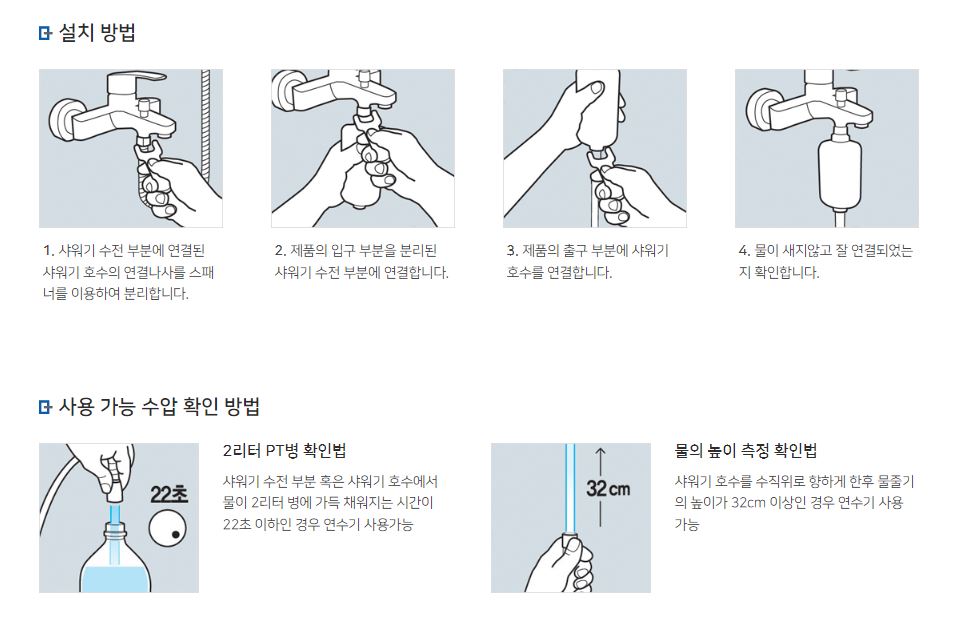 설치 방법

1. 샤워기 수전 부분에 연결된 샤워기 호수의 연결나사를 스패너를 이용하여 분리합니다.

2. 제품의 입구 부분을 분리된 샤워기 수전 부분에 연결합니다.

3. 제품의 출구 부분에 샤워기 호수를 연결합니다.

4. 물이 새지않고 잘 연결되었는지 확인합니다.

사용 가능 수압 확인 방법

22초

2리터 PT병 확인법

샤워기 수전 부분 혹은 샤워기 호수에서 물이 2리터 병에 가득 채워지는 시간이 22초 이하인 경우 연수기 사용가능

32cm

물의 높이 측정 확인법

샤워기 호수를 수직위로 향하게 한후 물줄기의 높이가 32cm 이상인 경우 연수기 사용 가능