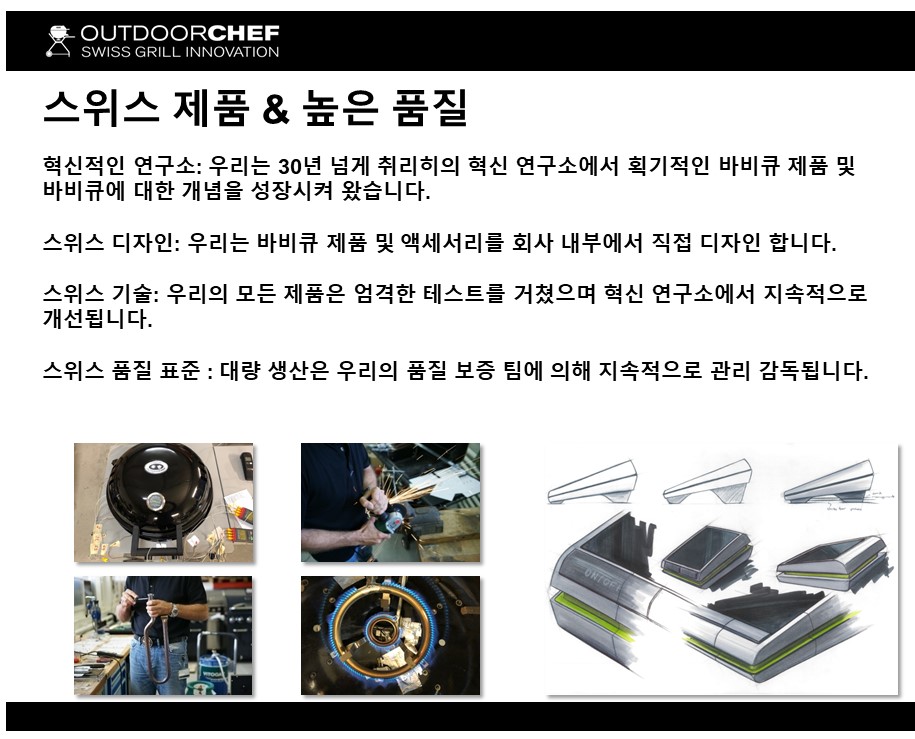 OUTDOORCHEF
SWISS GRILL INNOVATION

스위스 제품 & 높은 품질

혁신적인 연구소: 우리는 30년 넘게 취리히의 혁신 연구소에서 획기적인 바비큐 제품 및 바비큐에 대한 개념을 성장시켜 왔습니다.

스위스 디자인: 우리는 바비큐 제품 및 액세서리를 회사 내부에서 직접 디자인 합니다.

스위스 기술: 우리의 모든 제품은 엄격한 테스트를 거쳤으며 혁신 연구소에서 지속적으로 개선됩니다.

스위스 품질 표준 : 대량 생산은 우리의 품질 보증 팀에 의해 지속적으로 관리 감독됩니다.