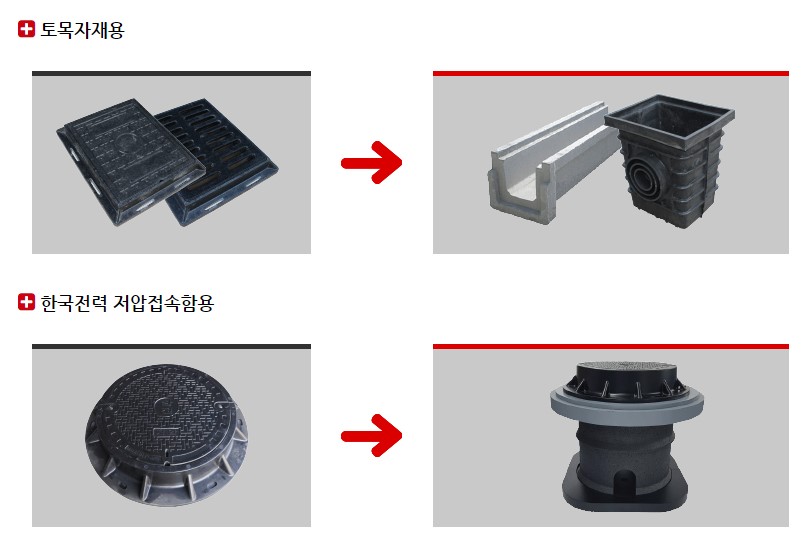 토목자재용

한국전력 저압접속함용